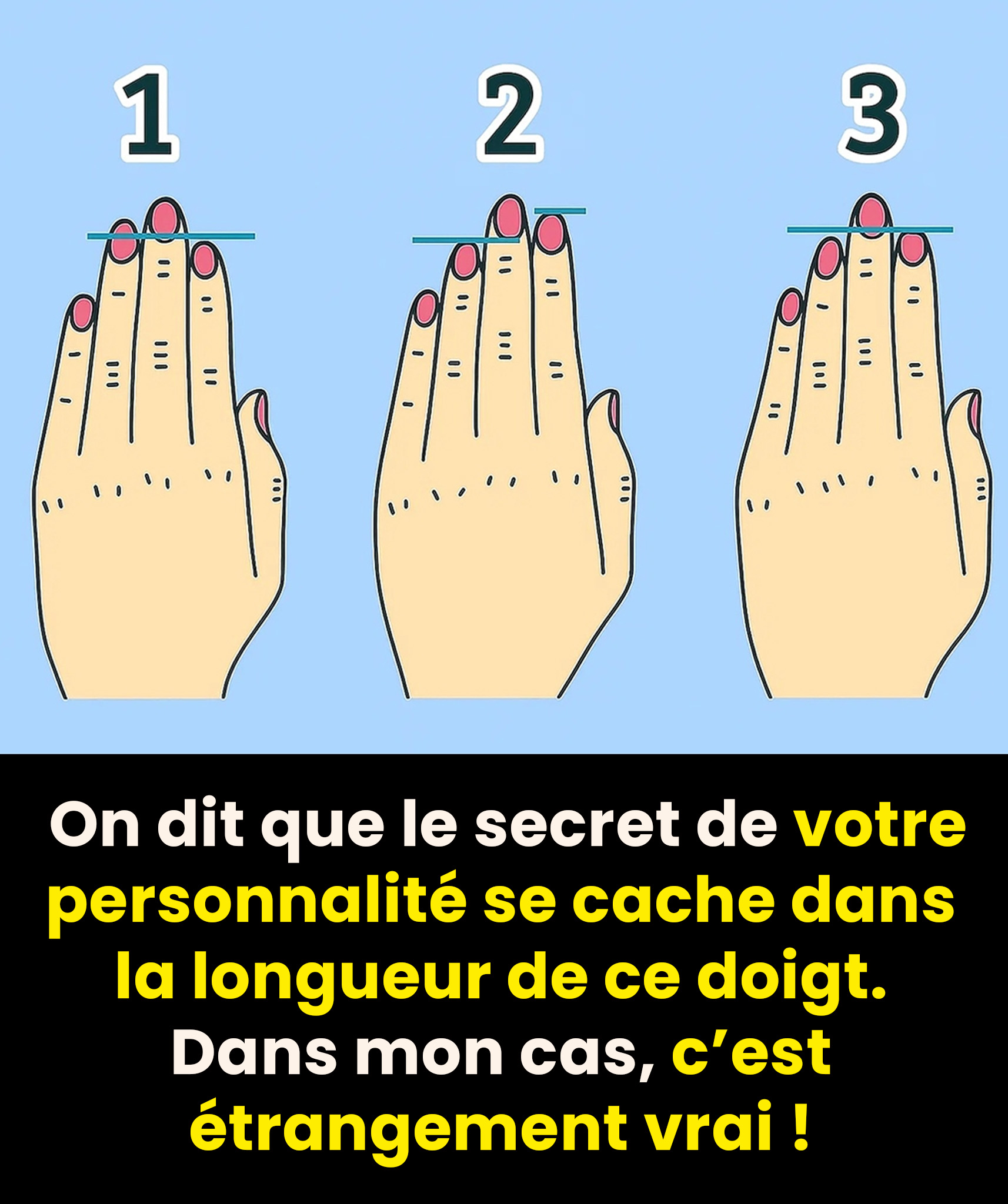 1 2 3

On dit que le secret de votre personnalité se cache dans la longueur de ce doigt. Dans mon cas, c’est étrangement vrai !